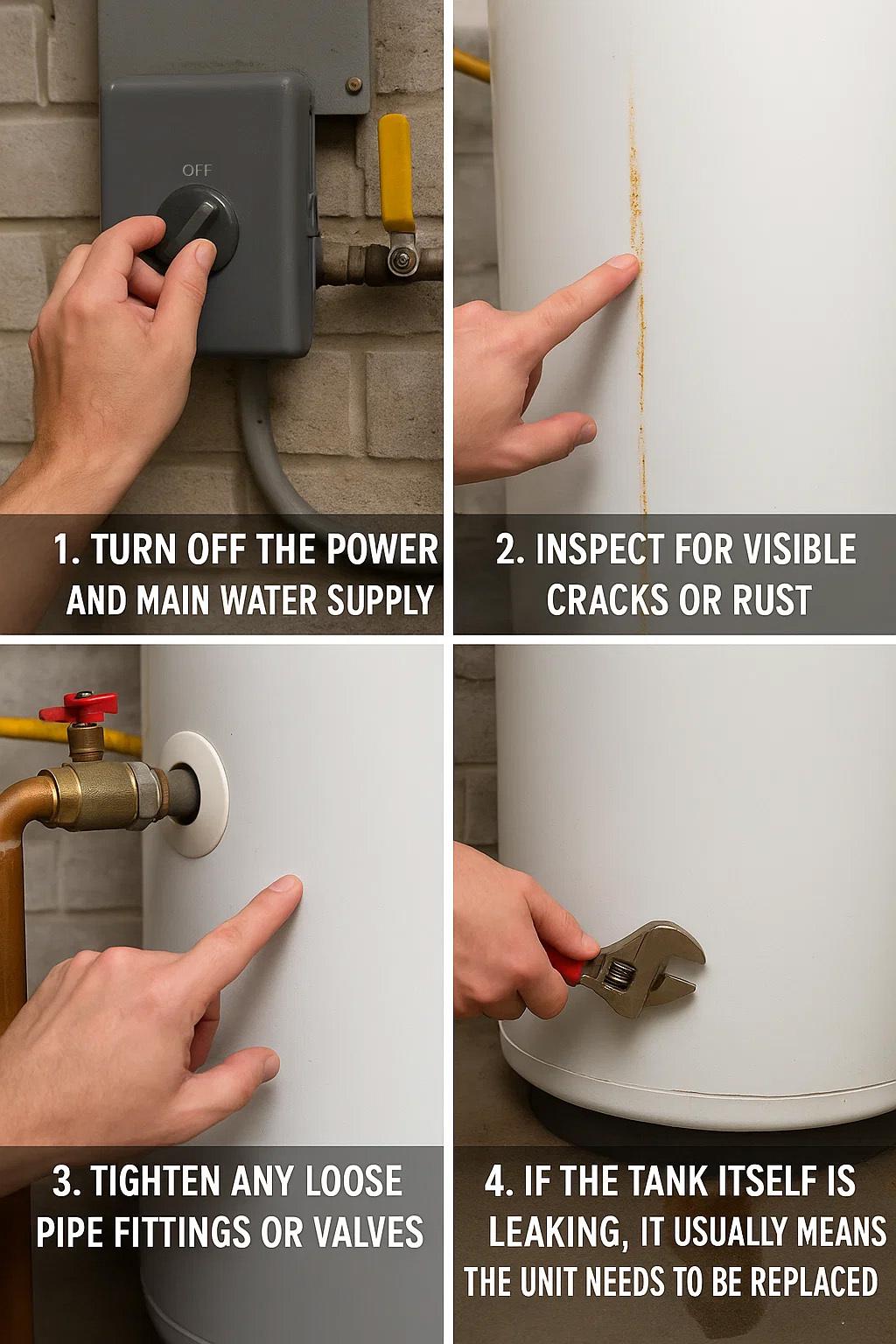 OFF

1. TURN OFF THE POWER AND MAIN WATER SUPPLY

2. INSPECT FOR VISIBLE CRACKS OR RUST

3. TIGHTEN ANY LOOSE PIPE FITTINGS OR VALVES

4. IF THE TANK ITSELF IS LEAKING, IT USUALLY MEANS THE UNIT NEEDS TO BE REPLACED